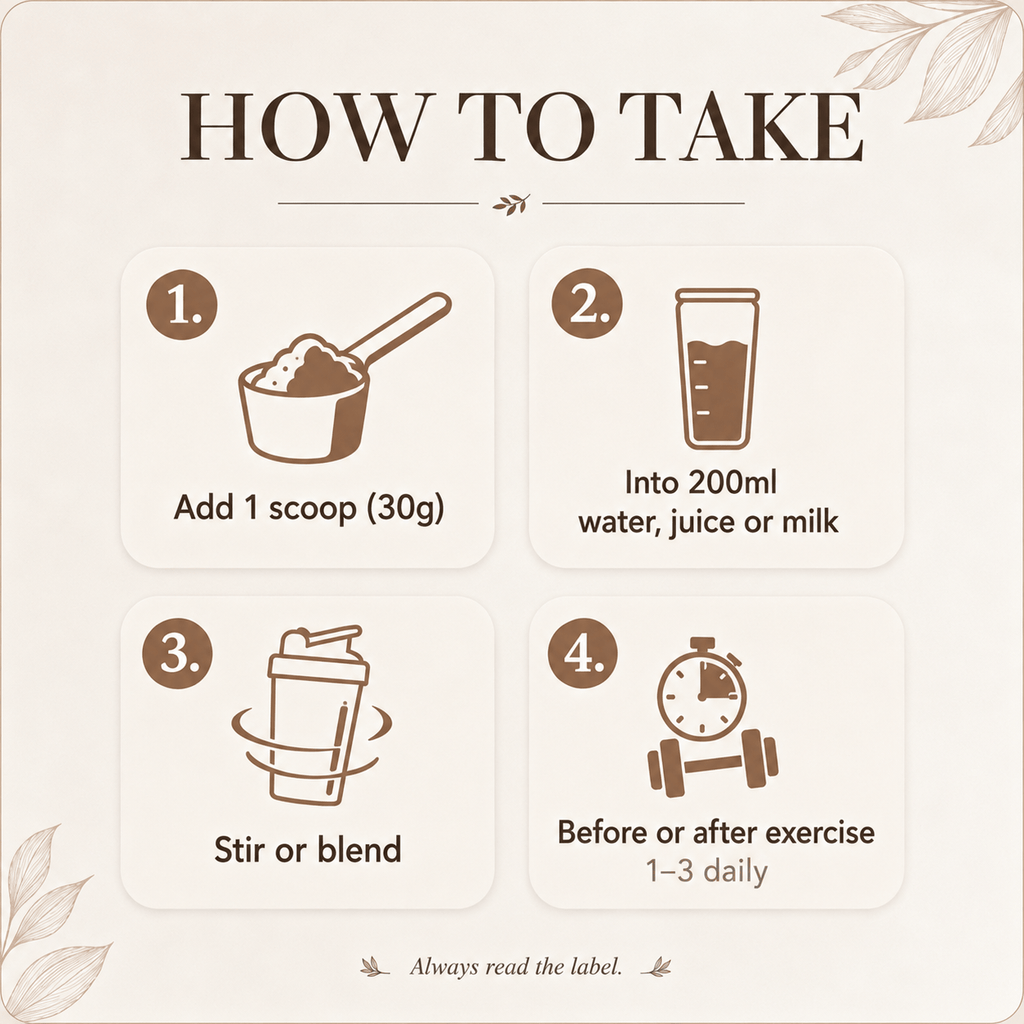 HOW TO TAKE

1.
Add 1 scoop (30g)

2.
Into 200ml water, juice or milk

3.
Stir or blend

4.
Before or after exercise
1–3 daily

Always read the label.